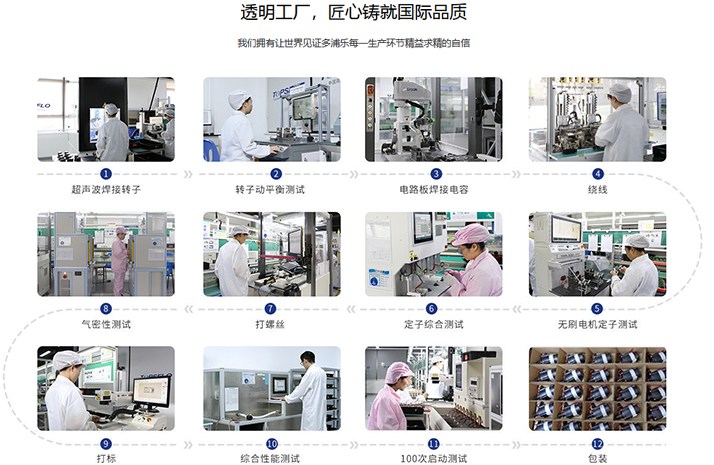 透明工厂，匠心铸就国际品质

我们拥有让世界见证多浦乐每一生产环节精益求精的自信

1
超声波焊接转子

2
转子动平衡测试

3
电路板焊接电容

4
绕线

8
气密性测试

7
打螺丝

6
定子综合测试

5
无刷电机定子测试

9
打标

10
综合性能测试

11
100次启动测试

12
包装